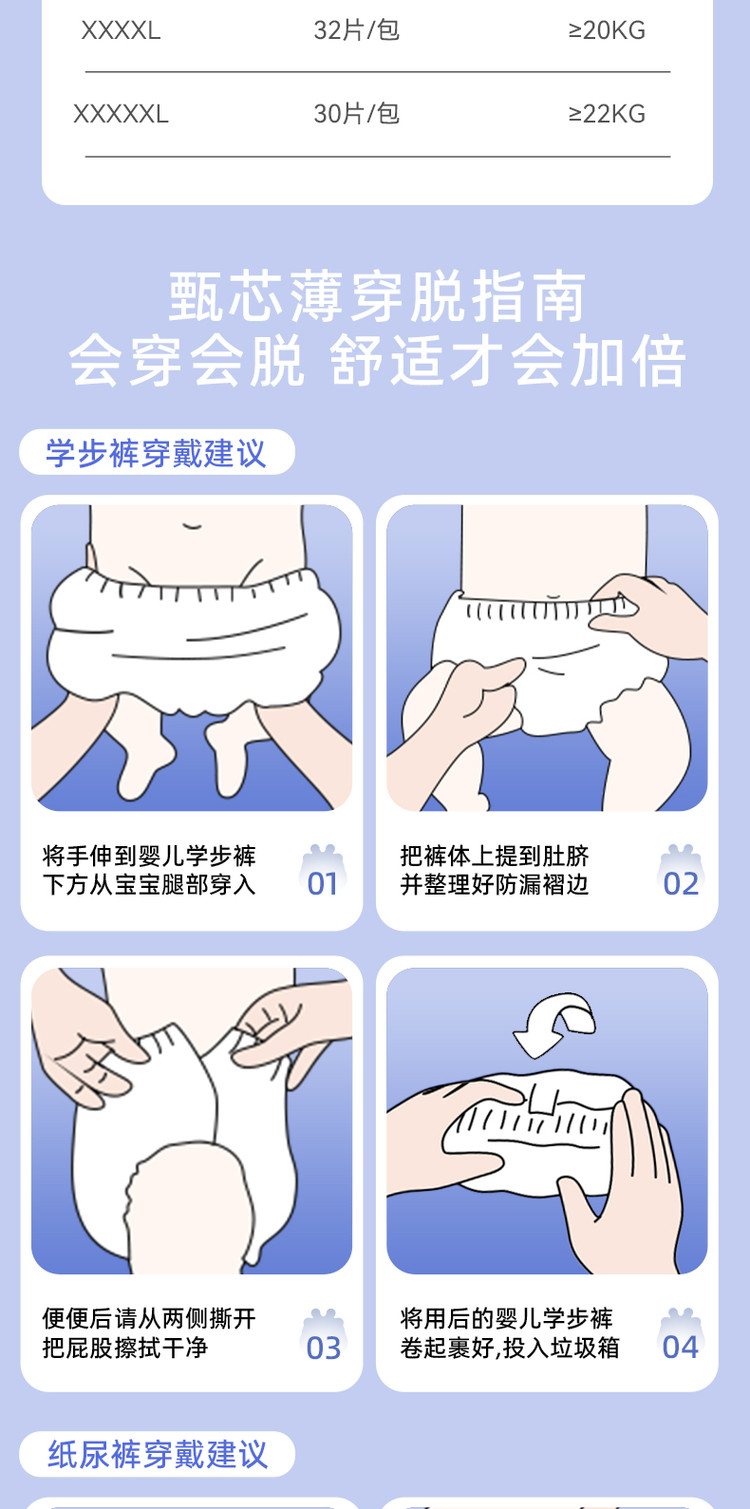 | XXXXL | 32片/包 | ≥20KG |
|---|---|---|
| XXXXXL | 30片/包 | ≥22KG |

甄芯薄穿脱指南
会穿会脱 舒适才会加倍

学步裤穿戴建议

将手伸到婴儿学步裤下方从宝宝腿部穿入
01

把裤体上提到肚脐并整理好防漏褶边
02

便便后请从两侧撕开把屁股擦拭干净
03

将用后的婴儿学步裤卷起裹好,投入垃圾箱
04

纸尿裤穿戴建议