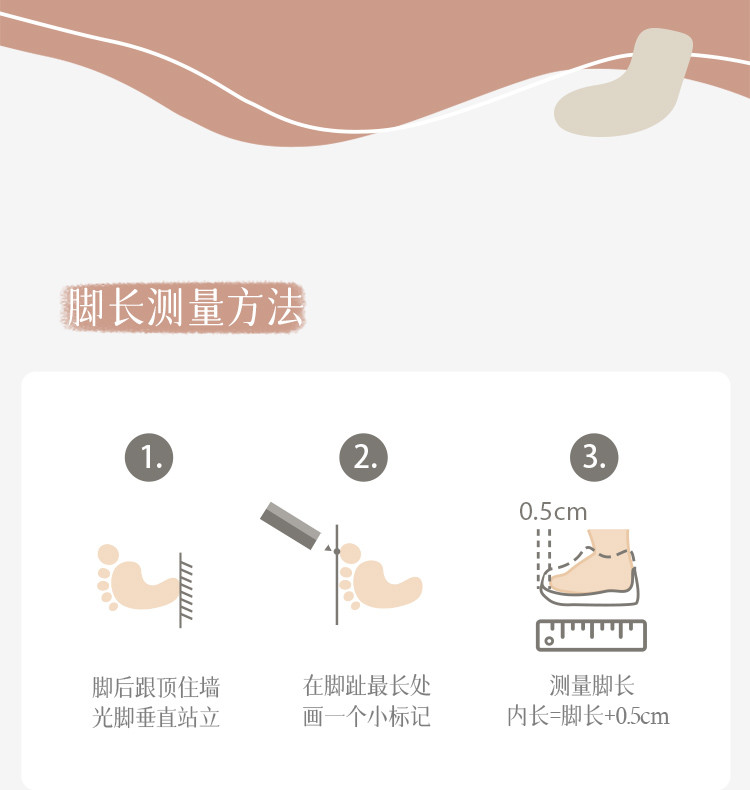 脚长测量方法

1.

脚后跟顶住墙
光脚垂直站立

2.

在脚趾最长处
画一个小标记

3.

0.5cm

测量脚长
内长=脚长+0.5cm