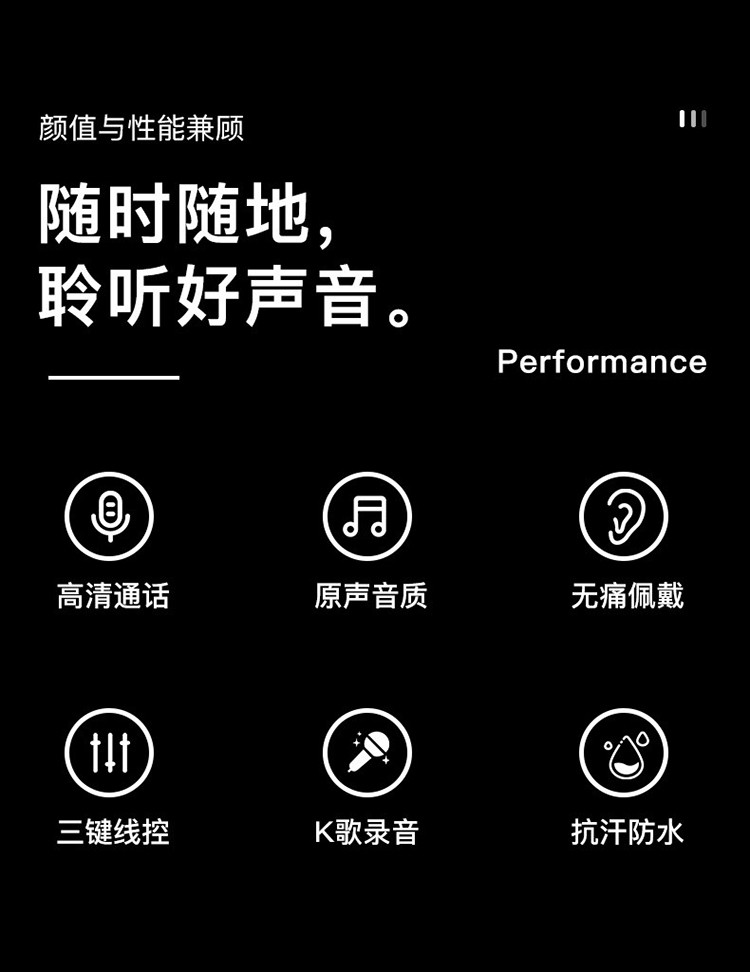 颜值与性能兼顾

随时随地,
聆听好声音。

Performance

高清通话

原声音质

无痛佩戴

三键线控

K歌录音

抗汗防水