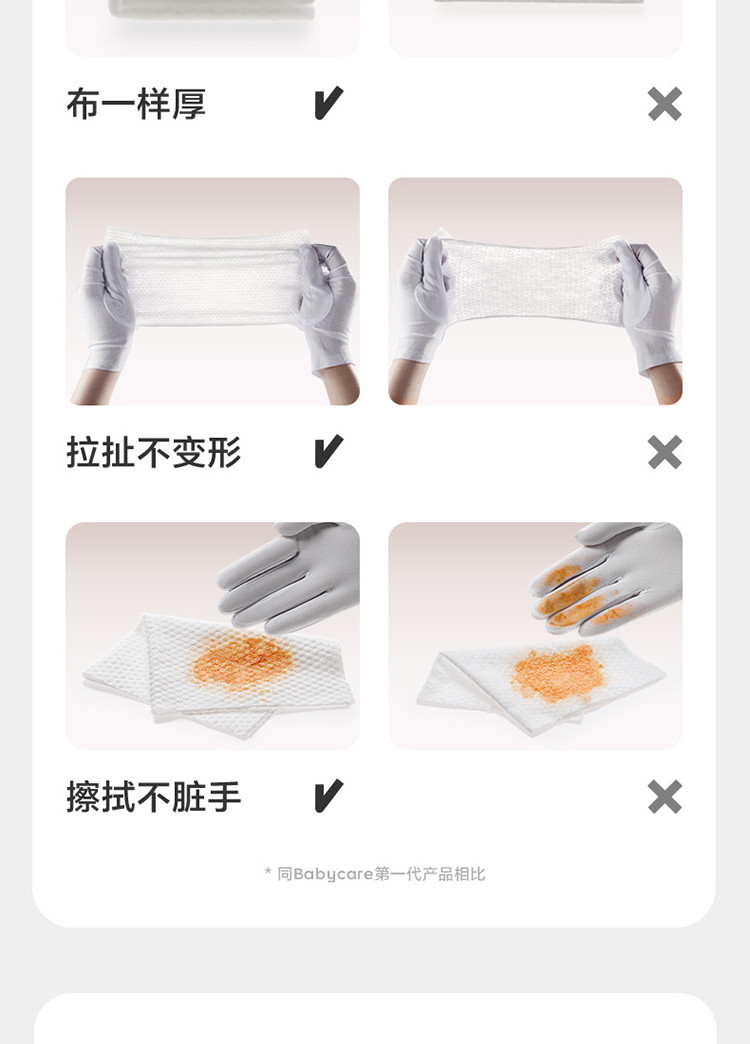 布一样厚 ✔ ✖

拉扯不变形 ✔ ✖

擦拭不脏手 ✔ ✖

* 同Babycare第一代产品相比