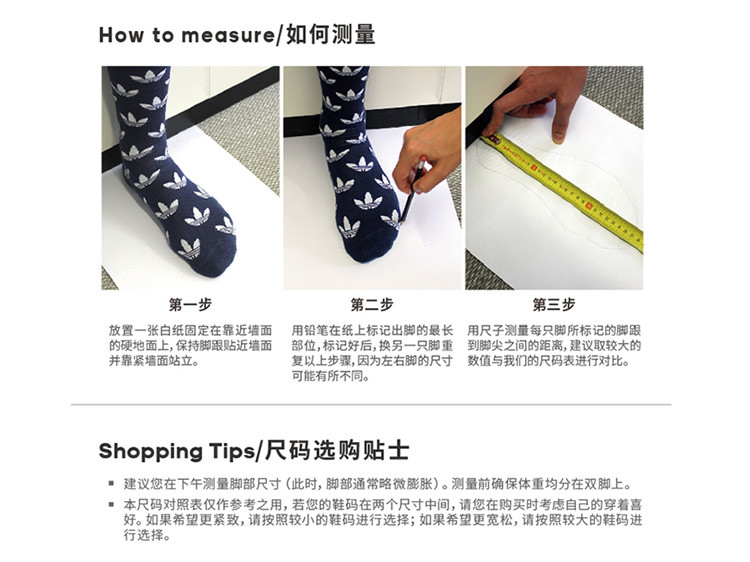 How to measure/如何测量

第一步

放置一张白纸固定在靠近墙面的硬地面上，保持脚跟贴近墙面并靠紧墙面站立。

第二步

用铅笔在纸上标记出脚的最长部位，标记好后，换另一只脚重复以上步骤，因为左右脚的尺寸可能有所不同。

第三步

用尺子测量每只脚所标记的脚跟到脚尖之间的距离，建议取较大的数值与我们的尺码表进行对比。

Shopping Tips/尺码选购贴士

▪ 建议您在下午测量脚部尺寸（此时，脚部通常略微膨胀）。测量前确保体重均分在双脚上。

▪ 本尺码对照表仅作参考之用，若您的鞋码在两个尺寸中间，请您在购买时考虑自己的穿着喜好。如果希望更紧致，请按照较小的鞋码进行选择；如果希望更宽松，请按照较大的鞋码进行选择。