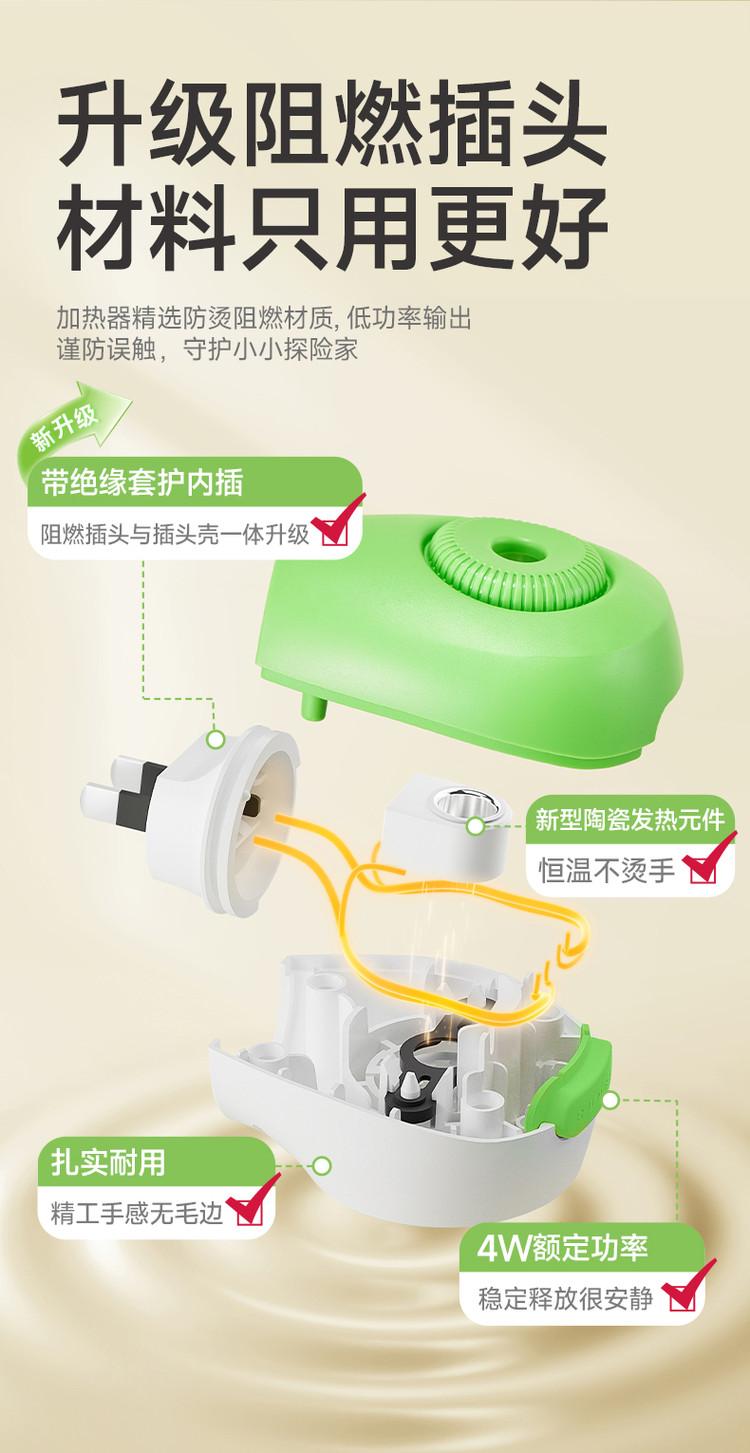 升级阻燃插头
材料只用更好

加热器精选防烫阻燃材质, 低功率输出
谨防误触，守护小小探险家

新升级

带绝缘套护内插
阻燃插头与插头壳一体升级

新型陶瓷发热元件
恒温不烫手

扎实耐用
精工手感无毛边

4W额定功率
稳定释放很安静