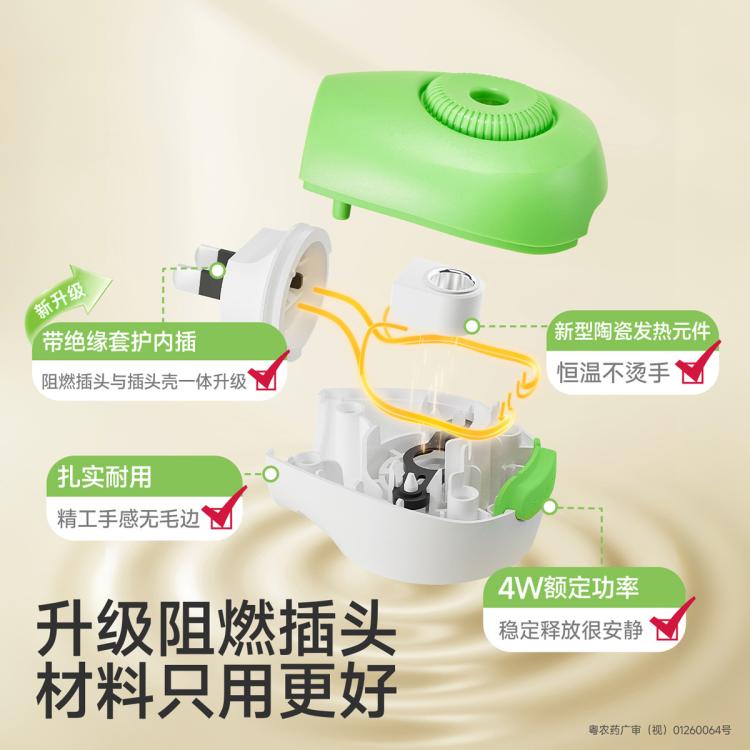 新升级

带绝缘套护内插

阻燃插头与插头壳一体升级

新型陶瓷发热元件

恒温不烫手

扎实耐用

精工手感无毛边

4W额定功率

稳定释放很安静

升级阻燃插头
材料只用更好

粤农药广审（视）01260064号