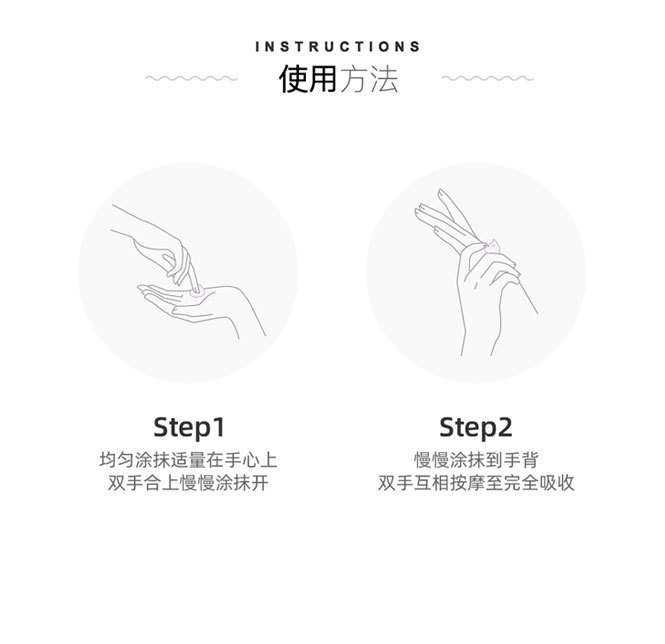 INSTRUCTIONS
使用方法

Step1
均匀涂抹适量在手心上
双手合上慢慢涂抹开

Step2
慢慢涂抹到手背
双手互相按摩至完全吸收