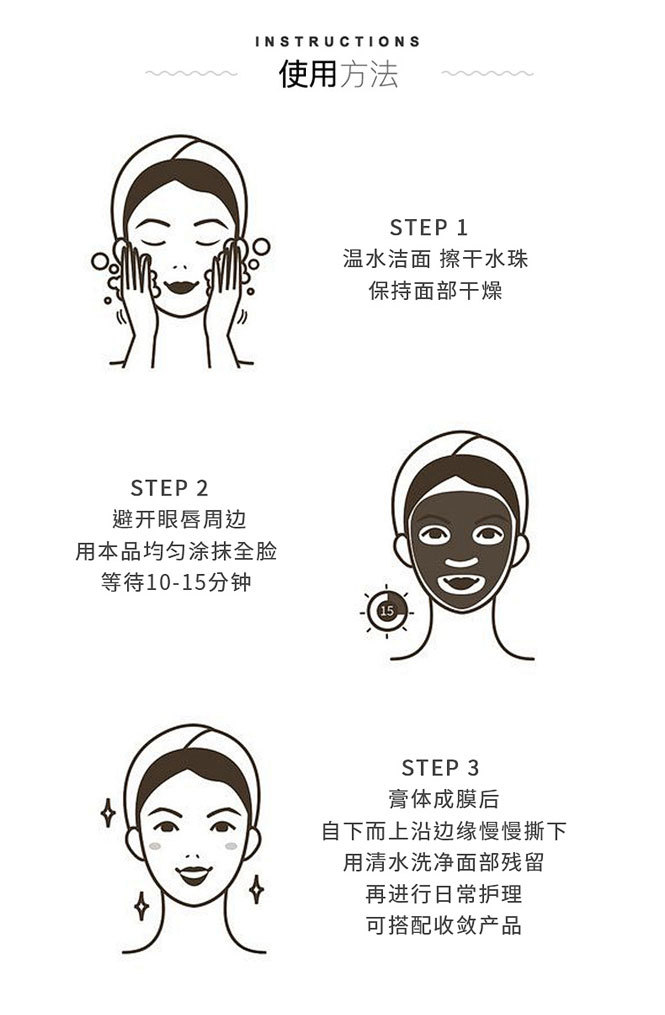 INSTRUCTIONS
使用方法

STEP 1
温水洁面 擦干水珠
保持面部干燥

STEP 2
避开眼唇周边
用本品均匀涂抹全脸
等待10-15分钟

15

STEP 3
膏体成膜后
自下而上沿边缘慢慢撕下
用清水洗净面部残留
再进行日常护理
可搭配收敛产品