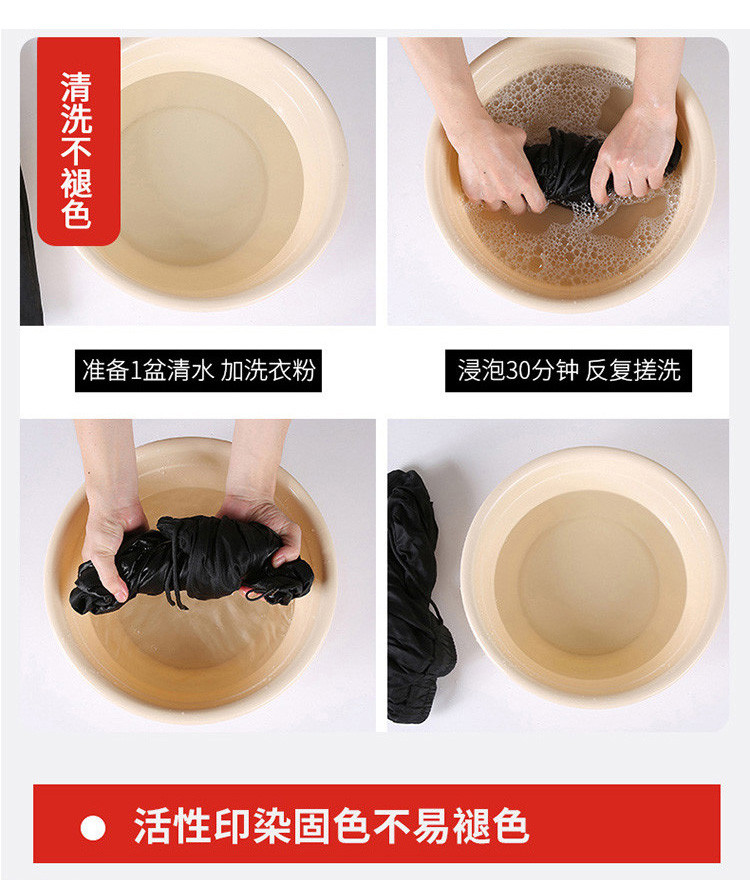 清洗不褪色

准备1盆清水 加洗衣粉

浸泡30分钟 反复搓洗

● 活性印染固色不易褪色