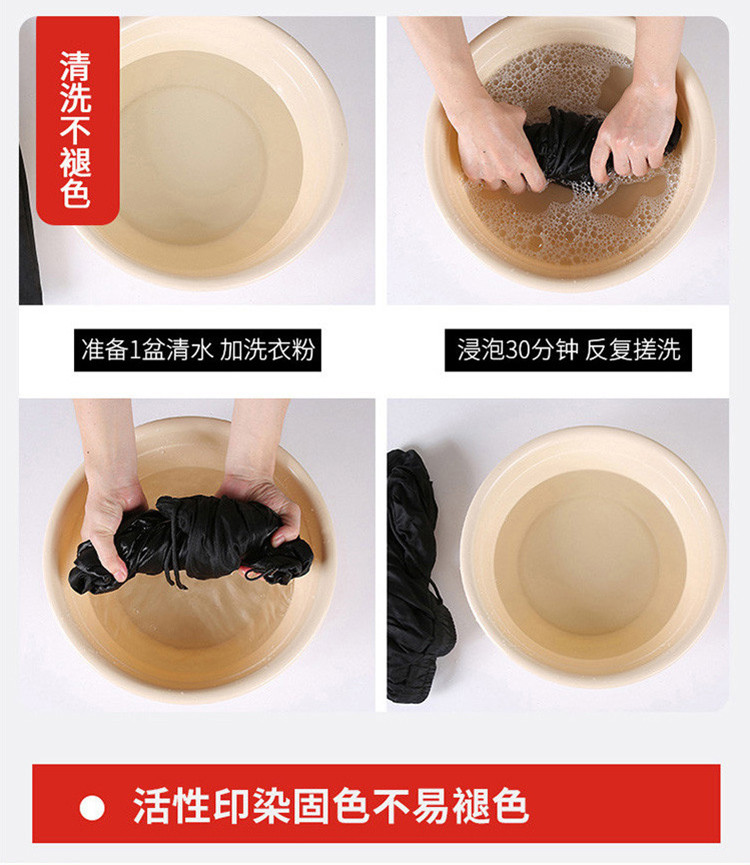 清洗不褪色

准备1盆清水 加洗衣粉

浸泡30分钟 反复搓洗

● 活性印染固色不易褪色