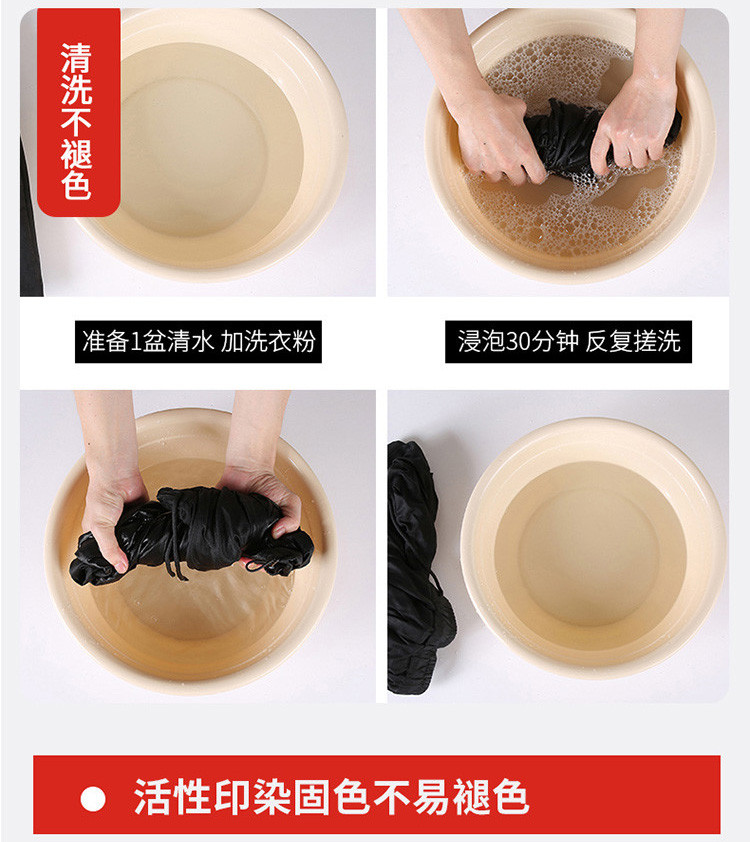 清洗不褪色

准备1盆清水 加洗衣粉

浸泡30分钟 反复搓洗

● 活性印染固色不易褪色