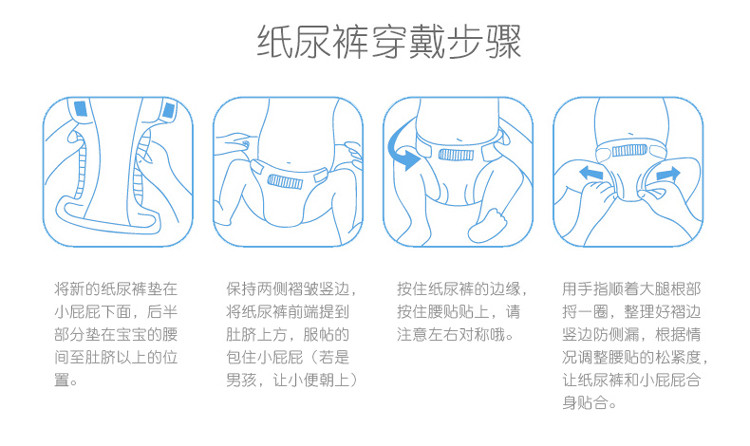 纸尿裤穿戴步骤

将新的纸尿裤垫在小屁屁下面，后半部分垫在宝宝的腰间至肚脐以上的位置。

保持两侧褶皱竖边，将纸尿裤前端提到肚脐上方，服帖的包住小屁屁（若是男孩，让小便朝上）

按住纸尿裤的边缘，按住腰贴贴上，请注意左右对称哦。

用手指顺着大腿根部捋一圈，整理好褶边竖边防侧漏，根据情况调整腰贴的松紧度，让纸尿裤和小屁屁合身贴合。