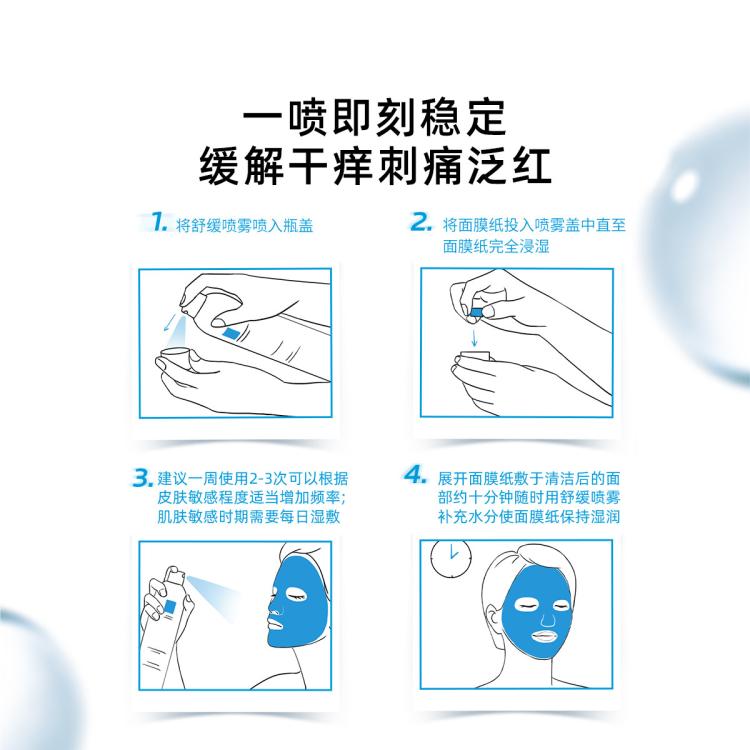 一喷即刻稳定
缓解干痒刺痛泛红

1. 将舒缓喷雾喷入瓶盖

2. 将面膜纸投入喷雾盖中直至面膜纸完全浸湿

3. 建议一周使用2-3次可以根据皮肤敏感程度适当增加频率；肌肤敏感时期需要每日湿敷

4. 展开面膜纸敷于清洁后的面部约十分钟随时用舒缓喷雾补充水分使面膜纸保持湿润