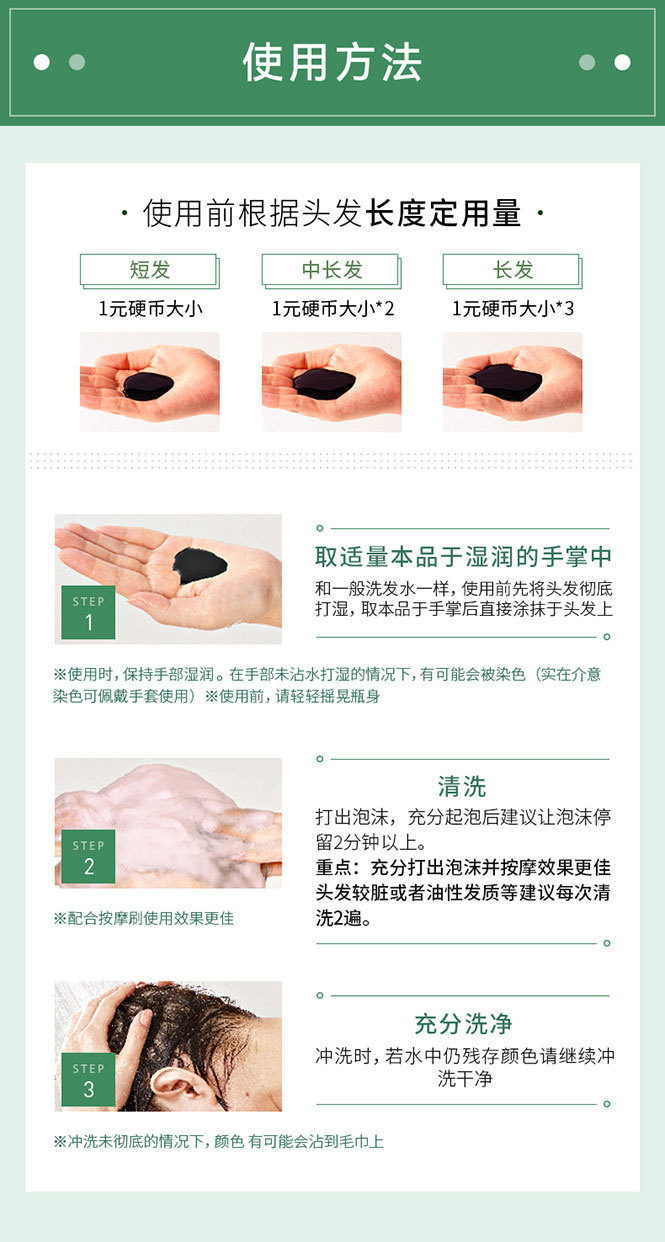 使用方法

· 使用前根据头发长度定用量 ·

短发
1元硬币大小

中长发
1元硬币大小*2

长发
1元硬币大小*3

STEP
1

取适量本品于湿润的手掌中
和一般洗发水一样，使用前先将头发彻底打湿，取本品于手掌后直接涂抹于头发上

※使用时，保持手部湿润。在手部未沾水打湿的情况下，有可能会被染色（实在介意染色可佩戴手套使用）※使用前，请轻轻摇晃瓶身

STEP
2

清洗
打出泡沫，充分起泡后建议让泡沫停留2分钟以上。
重点：充分打出泡沫并按摩效果更佳头发较脏或者油性发质等建议每次清洗2遍。

※配合按摩刷使用效果更佳

STEP
3

充分洗净
冲洗时，若水中仍残存颜色请继续冲洗干净

※冲洗未彻底的情况下，颜色 有可能会沾到毛巾上