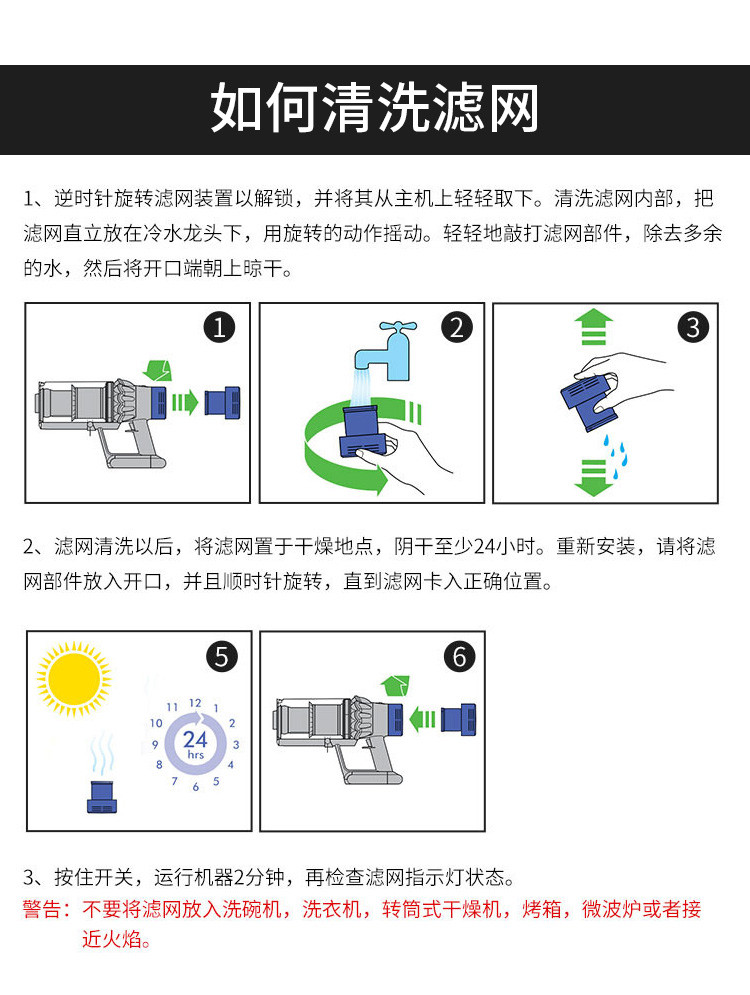 如何清洗滤网

1、逆时针旋转滤网装置以解锁，并将其从主机上轻轻取下。清洗滤网内部，把滤网直立放在冷水龙头下，用旋转的动作摇动。轻轻地敲打滤网部件，除去多余的水，然后将开口端朝上晾干。

1

2

3

2、滤网清洗以后，将滤网置于干燥地点，阴干至少24小时。重新安装，请将滤网部件放入开口，并且顺时针旋转，直到滤网卡入正确位置。

5

12 1 2 3 4 5 6 7 8 9 10 11

24 hrs

6

3、按住开关，运行机器2分钟，再检查滤网指示灯状态。
警告：不要将滤网放入洗碗机，洗衣机，转筒式干燥机，烤箱，微波炉或者接近火焰。