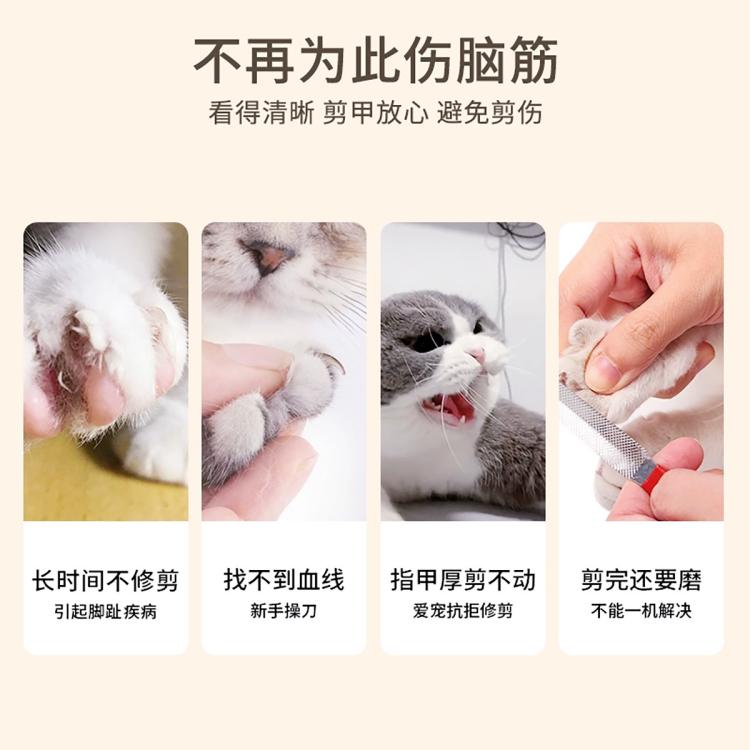 不再为此伤脑筋
看得清晰 剪甲放心 避免剪伤

长时间不修剪
引起脚趾疾病

找不到血线
新手操刀

指甲厚剪不动
爱宠抗拒修剪

剪完还要磨
不能一机解决