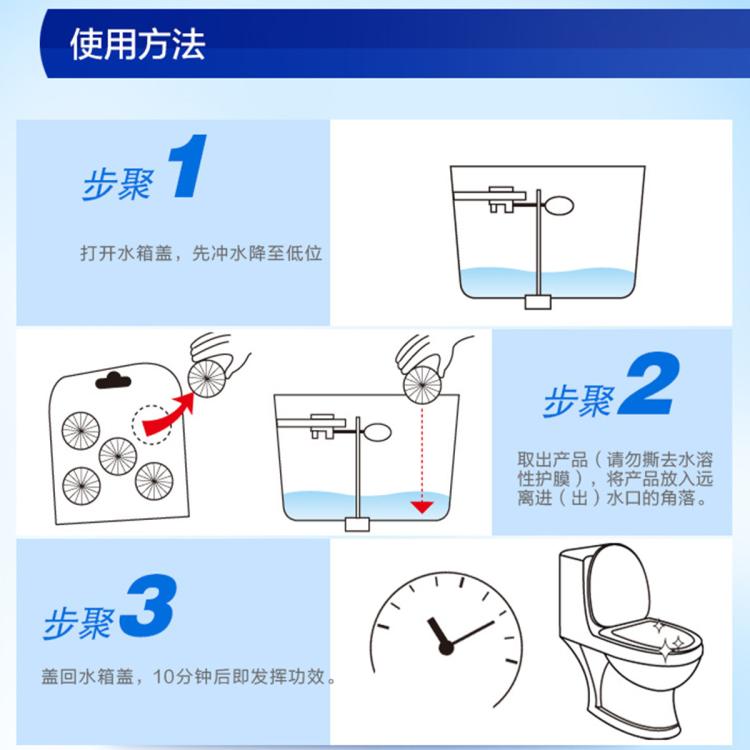 使用方法

步聚 1

打开水箱盖，先冲水降至低位

步聚 2

取出产品（请勿撕去水溶性护膜），将产品放入远离进（出）水口的角落。

步聚 3

盖回水箱盖，10分钟后即发挥功效。