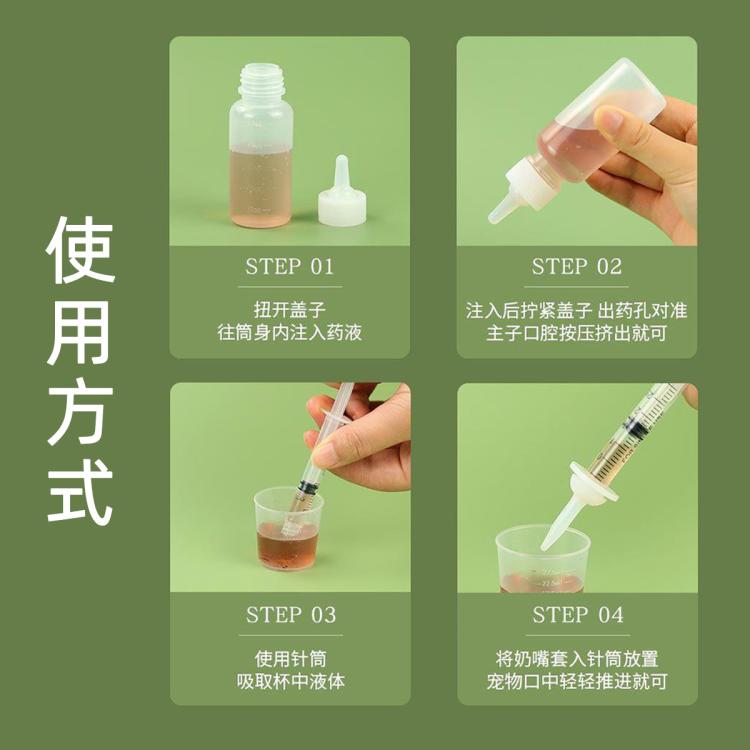 使用方式

STEP 01
扭开盖子
往筒身内注入药液

STEP 02
注入后拧紧盖子 出药孔对准
主子口腔按压挤出就可

STEP 03
使用针筒
吸取杯中液体

STEP 04
将奶嘴套入针筒放置
宠物口中轻轻推进就可