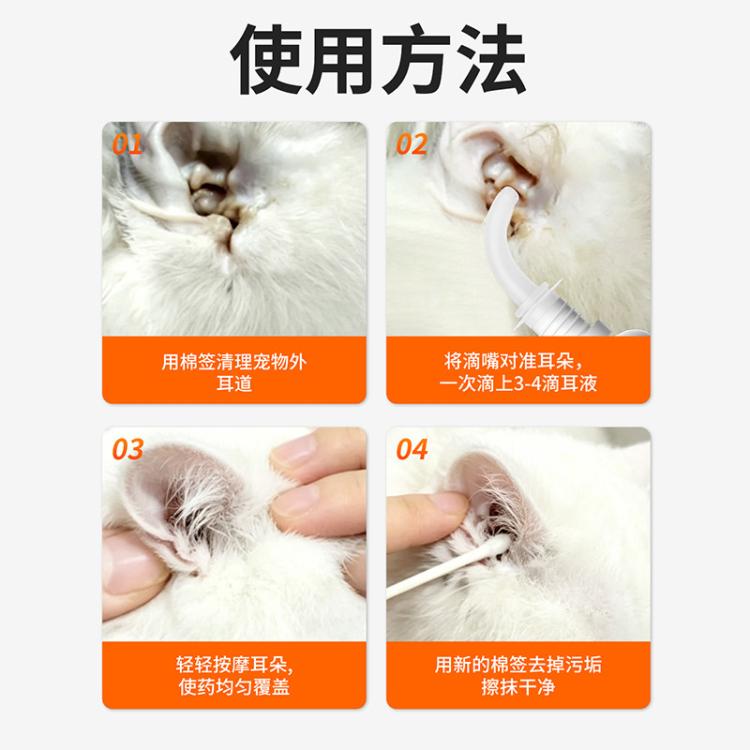 使用方法

01

用棉签清理宠物外耳道

02

将滴嘴对准耳朵，一次滴上3-4滴耳液

03

轻轻按摩耳朵，使药均匀覆盖

04

用新的棉签去掉污垢擦抹干净