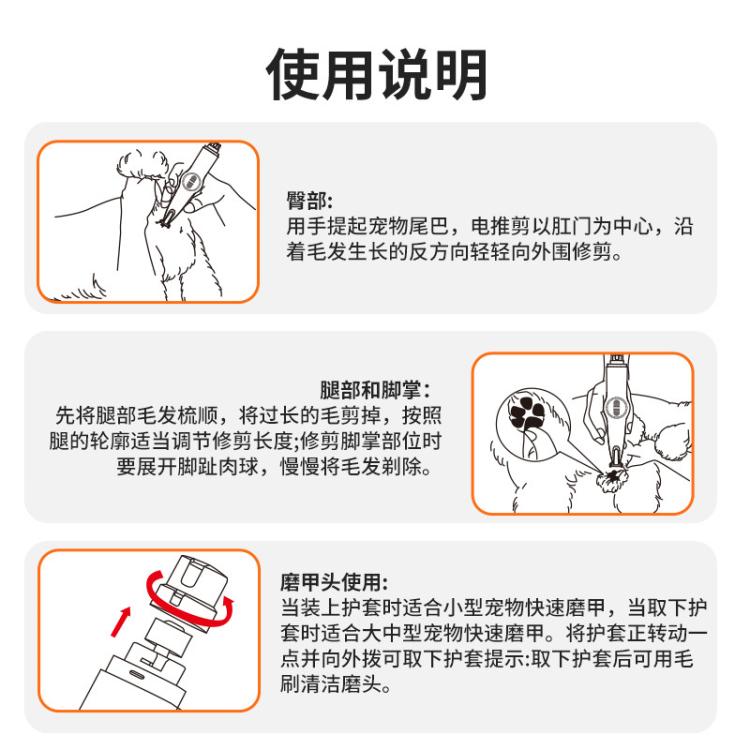 使用说明

臀部:
用手提起宠物尾巴，电推剪以肛门为中心，沿着毛发生长的反方向轻轻向外围修剪。

腿部和脚掌:
先将腿部毛发梳顺，将过长的毛剪掉，按照腿的轮廓适当调节修剪长度;修剪脚掌部位时要展开脚趾肉球，慢慢将毛发剃除。

磨甲头使用:
当装上护套时适合小型宠物快速磨甲，当取下护套时适合大中型宠物快速磨甲。将护套正转动一点并向外拨可取下护套提示:取下护套后可用毛刷清洁磨头。