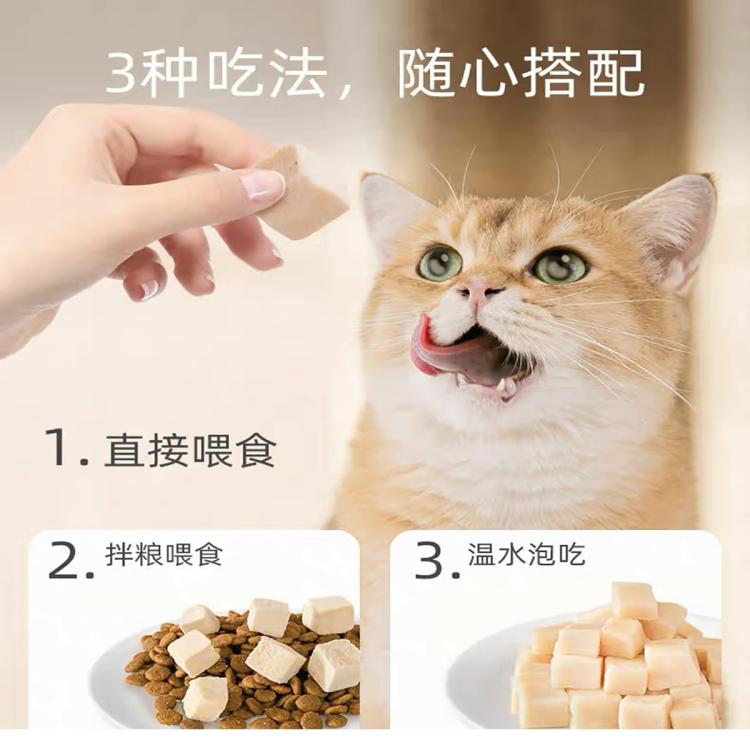 3种吃法，随心搭配

1. 直接喂食

2. 拌粮喂食

3. 温水泡吃