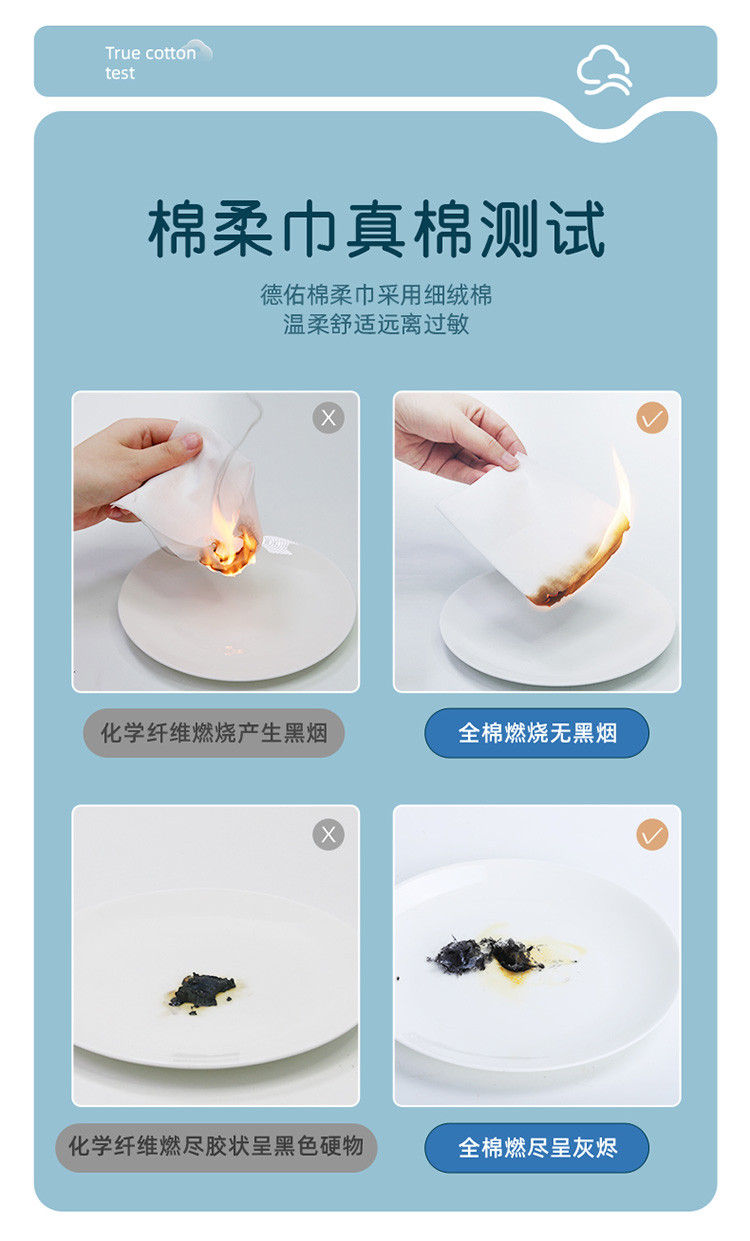 True cotton test

棉柔巾真棉测试

德佑棉柔巾采用细绒棉
温柔舒适远离过敏

化学纤维燃烧产生黑烟

全棉燃烧无黑烟

化学纤维燃尽胶状呈黑色硬物

全棉燃尽呈灰烬