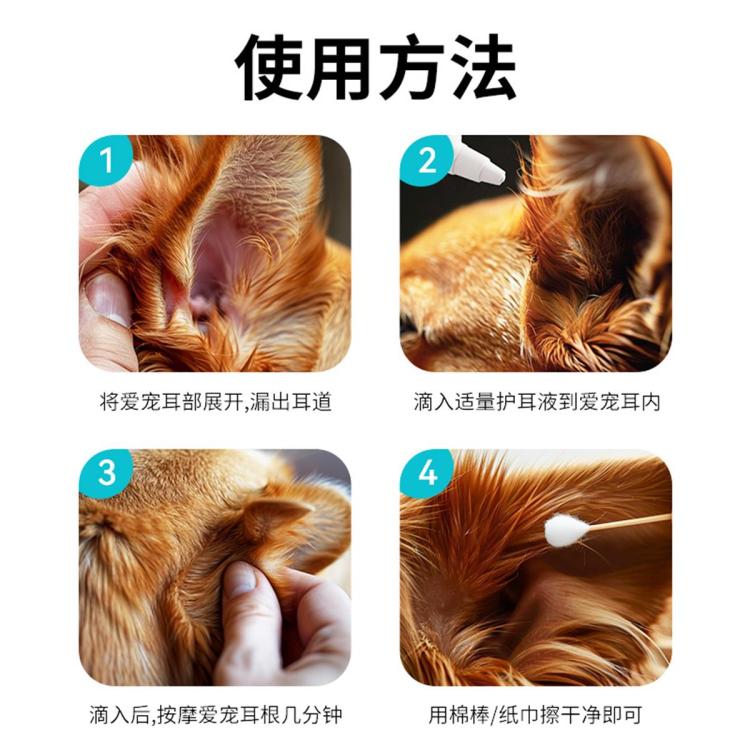 使用方法

1

将爱宠耳部展开,漏出耳道

2

滴入适量护耳液到爱宠耳内

3

滴入后,按摩爱宠耳根几分钟

4

用棉棒/纸巾擦干净即可