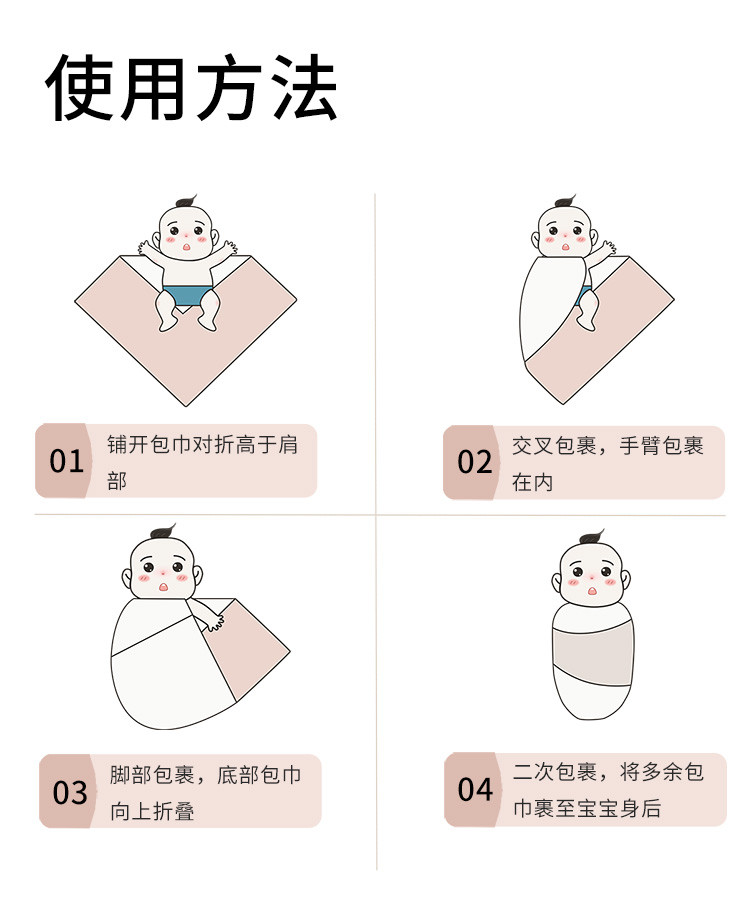 使用方法

01 铺开包巾对折高于肩部

02 交叉包裹，手臂包裹在内

03 脚部包裹，底部包巾向上折叠

04 二次包裹，将多余包巾裹至宝宝身后