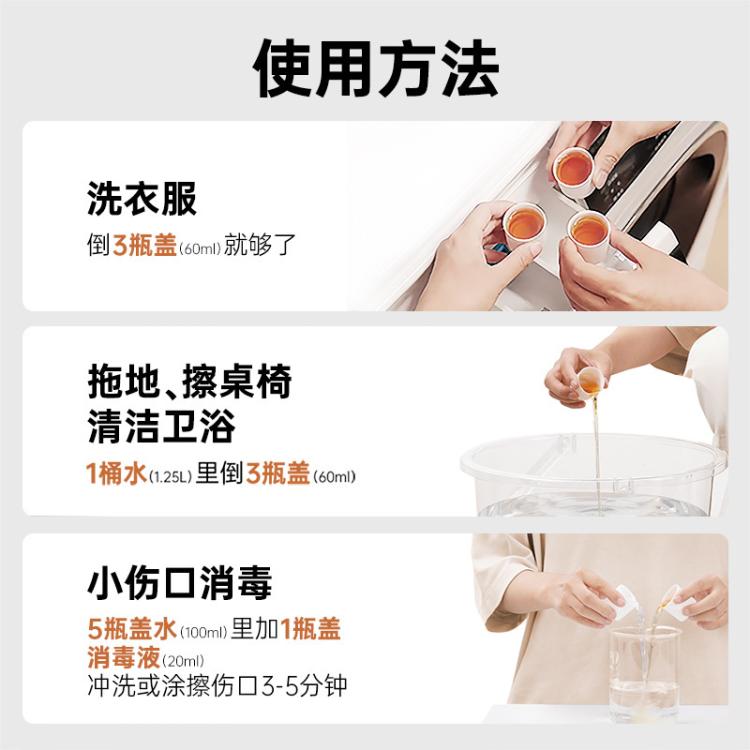 使用方法

洗衣服
倒3瓶盖(60ml)就够了

拖地、擦桌椅
清洁卫浴
1桶水(1.25L)里倒3瓶盖(60ml)

小伤口消毒
5瓶盖水(100ml)里加1瓶盖消毒液(20ml)
冲洗或涂擦伤口3-5分钟