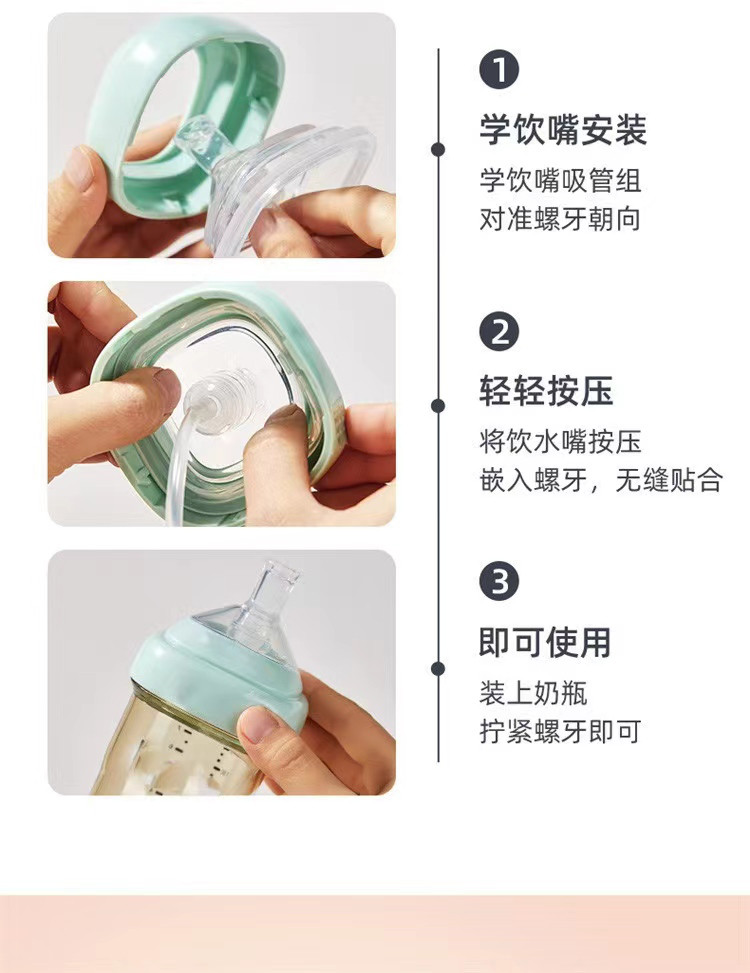 1
学饮嘴安装
学饮嘴吸管组
对准螺牙朝向

2
轻轻按压
将饮水嘴按压
嵌入螺牙，无缝贴合

3
即可使用
装上奶瓶
拧紧螺牙即可